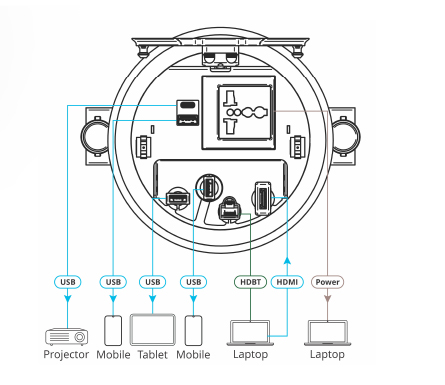 USB
USB
USB
USB
HDBT
HDMI
Power

Projector
Mobile
Tablet
Mobile
Laptop
Laptop